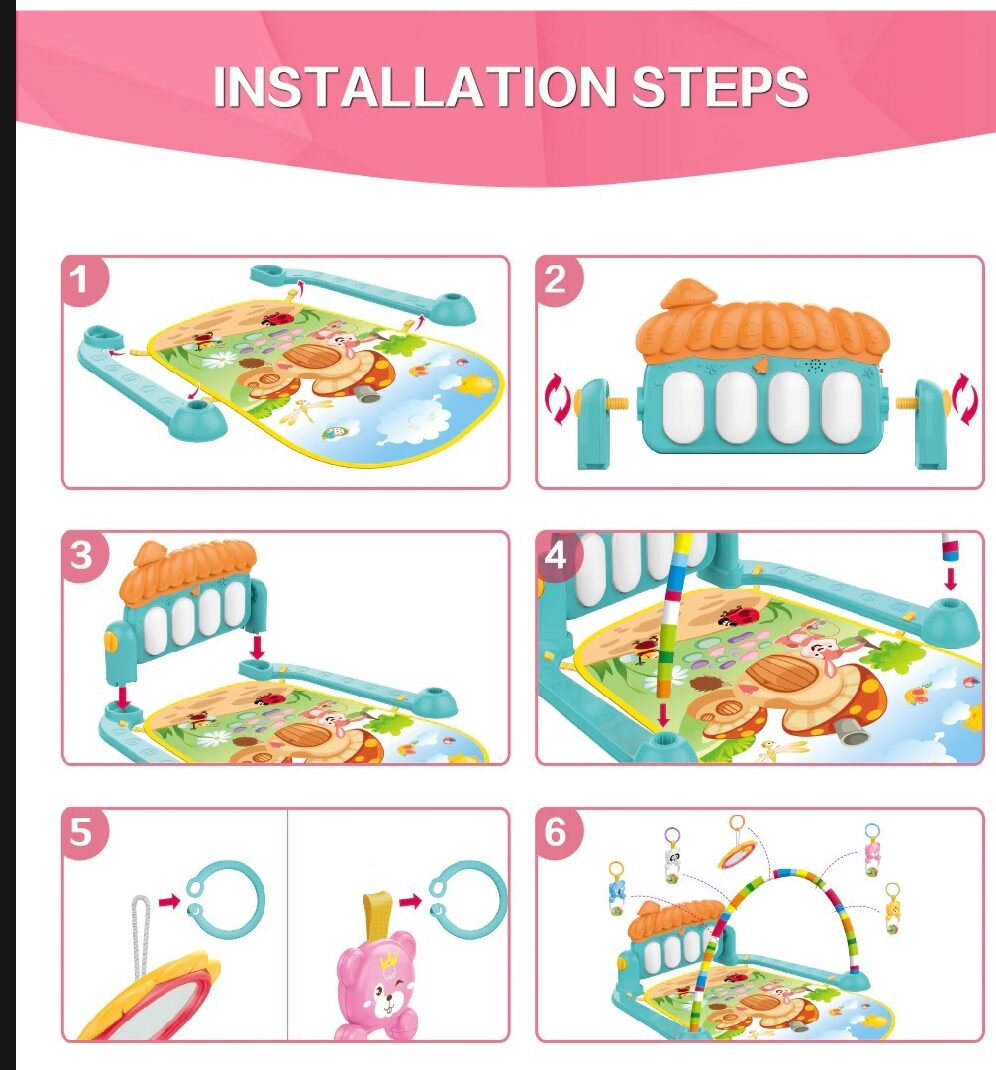 INSTALLATION STEPS

1

2

3

4

5

6